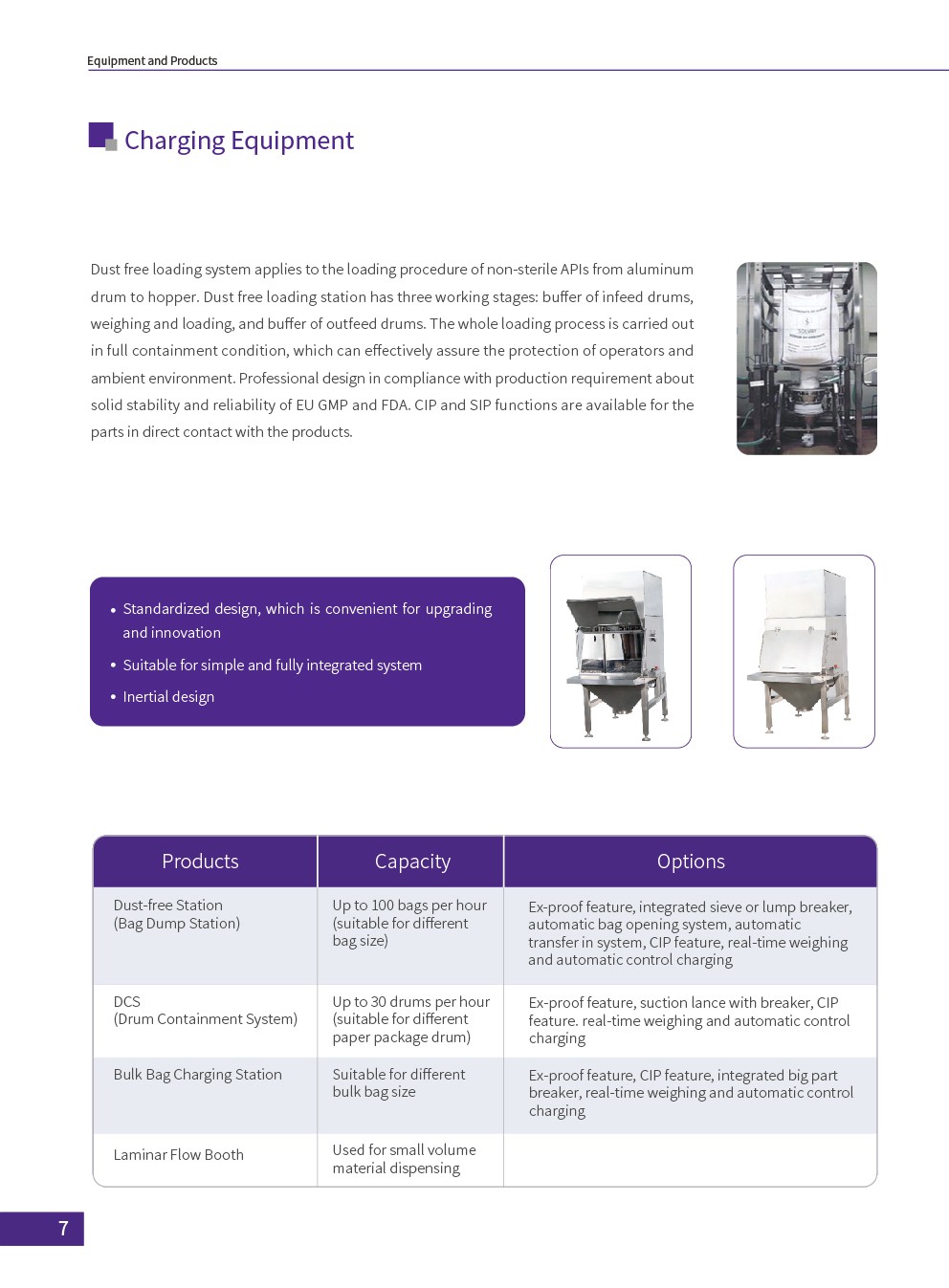 Equipment and Products

Charging Equipment

Dust free loading system applies to the loading procedure of non-sterile APIs from aluminum drum to hopper. Dust free loading station has three working stages: buffer of infeed drums, weighing and loading, and buffer of outfeed drums. The whole loading process is carried out in full containment condition, which can effectively assure the protection of operators and ambient environment. Professional design in compliance with production requirement about solid stability and reliability of EU GMP and FDA. CIP and SIP functions are available for the parts in direct contact with the products.

• Standardized design, which is convenient for upgrading and innovation
• Suitable for simple and fully integrated system
• Inertial design

| Products | Capacity | Options |
|---|---|---|
| Dust-free Station (Bag Dump Station) | Up to 100 bags per hour (suitable for different bag size) | Ex-proof feature, integrated sieve or lump breaker, automatic bag opening system, automatic transfer in system, CIP feature, real-time weighing and automatic control charging |
| DCS (Drum Containment System) | Up to 30 drums per hour (suitable for different paper package drum) | Ex-proof feature, suction lance with breaker, CIP feature. real-time weighing and automatic control charging |
| Bulk Bag Charging Station | Suitable for different bulk bag size | Ex-proof feature, CIP feature, integrated big part breaker, real-time weighing and automatic control charging |
| Laminar Flow Booth | Used for small volume material dispensing | |

7