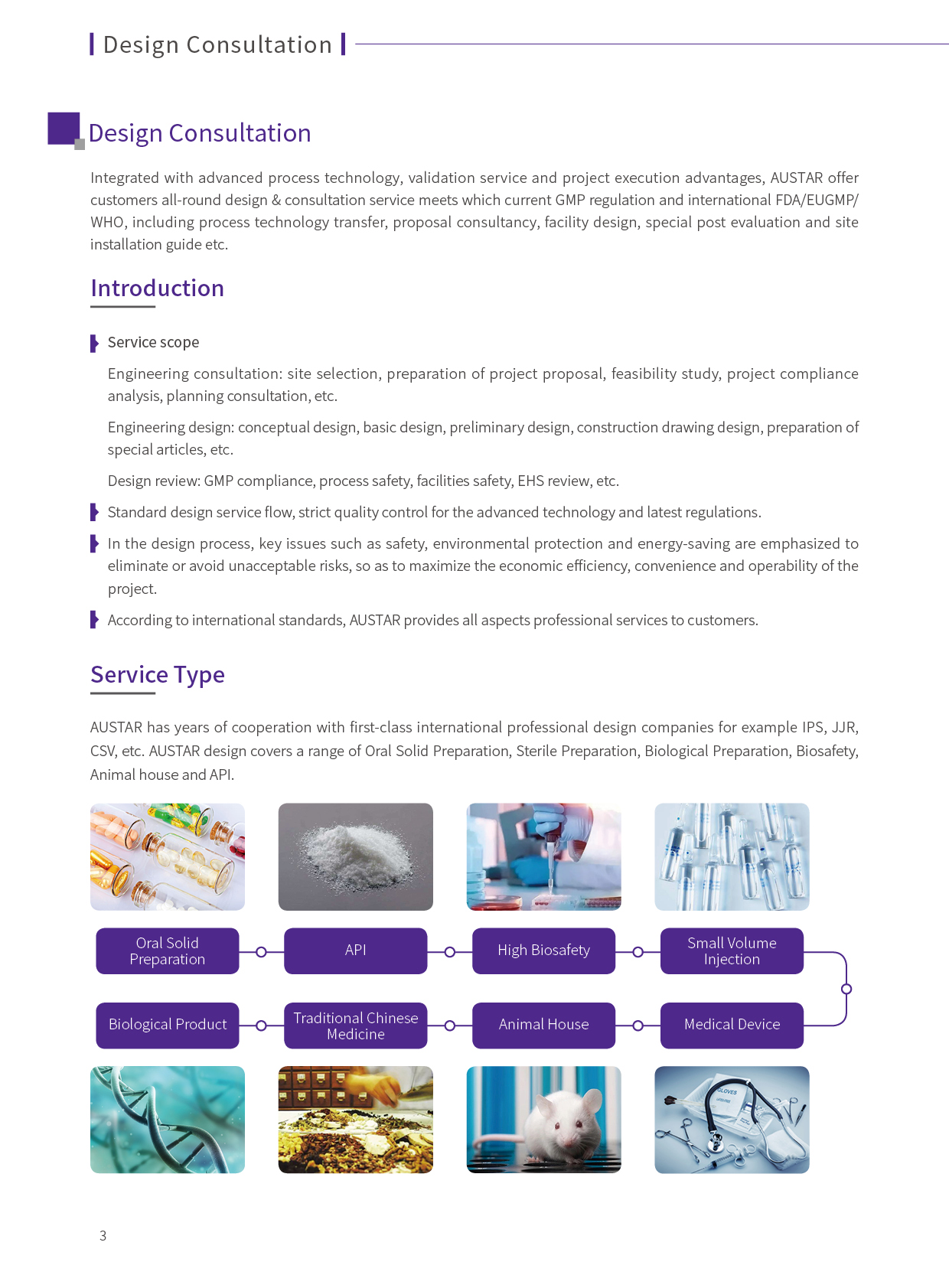 Design Consultation

Design Consultation

Integrated with advanced process technology, validation service and project execution advantages, AUSTAR offer customers all-round design & consultation service meets which current GMP regulation and international FDA/EUGMP/WHO, including process technology transfer, proposal consultancy, facility design, special post evaluation and site installation guide etc.

Introduction

Service scope

Engineering consultation: site selection, preparation of project proposal, feasibility study, project compliance analysis, planning consultation, etc.

Engineering design: conceptual design, basic design, preliminary design, construction drawing design, preparation of special articles, etc.

Design review: GMP compliance, process safety, facilities safety, EHS review, etc.

Standard design service flow, strict quality control for the advanced technology and latest regulations.

In the design process, key issues such as safety, environmental protection and energy-saving are emphasized to eliminate or avoid unacceptable risks, so as to maximize the economic efficiency, convenience and operability of the project.

According to international standards, AUSTAR provides all aspects professional services to customers.

Service Type

AUSTAR has years of cooperation with first-class international professional design companies for example IPS, JJR, CSV, etc. AUSTAR design covers a range of Oral Solid Preparation, Sterile Preparation, Biological Preparation, Biosafety, Animal house and API.

Oral Solid Preparation

API

High Biosafety

Small Volume Injection

Biological Product

Traditional Chinese Medicine

Animal House

Medical Device

GLOVES

3