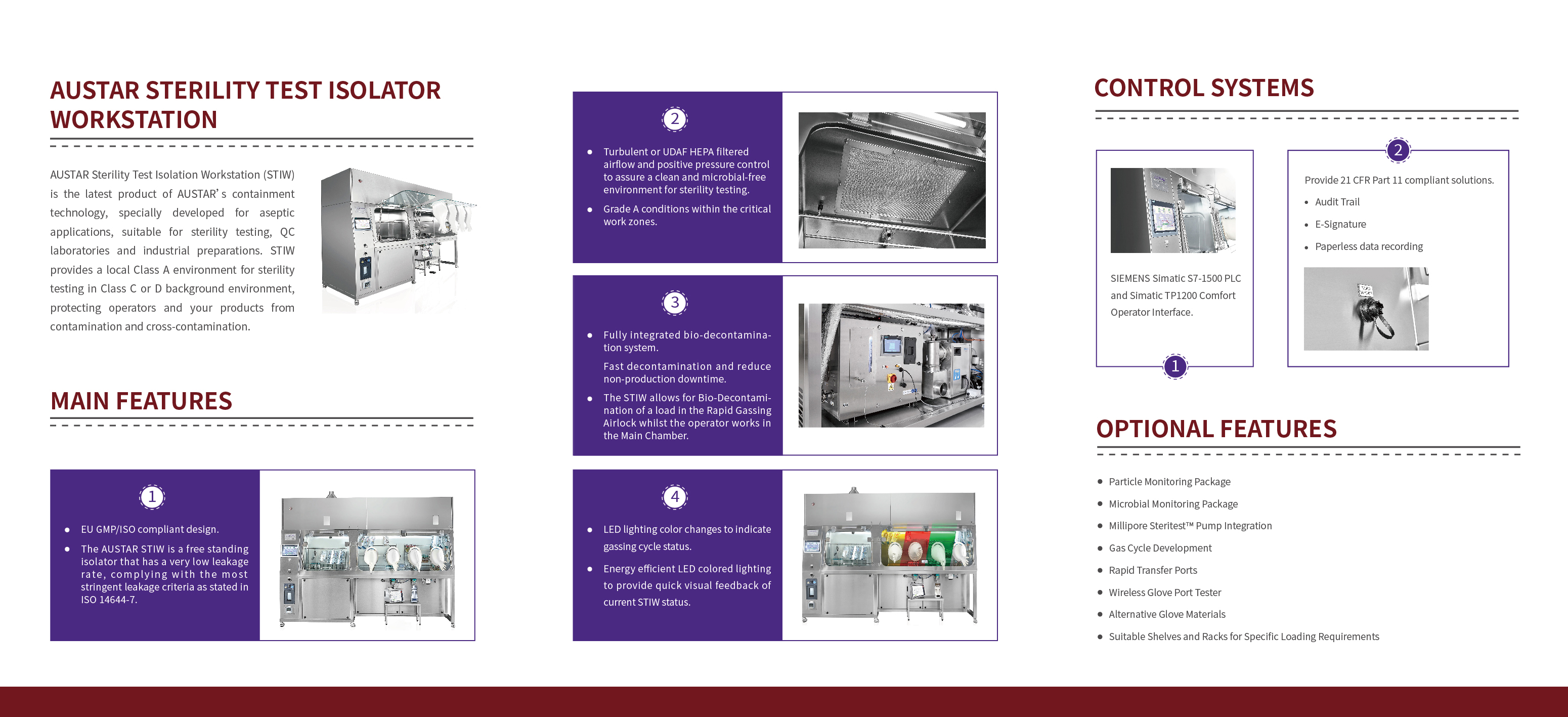 AUSTAR STERILITY TEST ISOLATOR WORKSTATION

AUSTAR Sterility Test Isolation Workstation (STIW) is the latest product of AUSTAR's containment technology, specially developed for aseptic applications, suitable for sterility testing, QC laboratories and industrial preparations. STIW provides a local Class A environment for sterility testing in Class C or D background environment, protecting operators and your products from contamination and cross-contamination.

MAIN FEATURES

1

- EU GMP/ISO compliant design.
- The AUSTAR STIW is a free standing isolator that has a very low leakage rate, complying with the most stringent leakage criteria as stated in ISO 14644-7.

2

- Turbulent or UDAF HEPA filtered airflow and positive pressure control to assure a clean and microbial-free environment for sterility testing.
- Grade A conditions within the critical work zones.

3

- Fully integrated bio-decontamination system.

Fast decontamination and reduce non-production downtime.

- The STIW allows for Bio-Decontamination of a load in the Rapid Gassing Airlock whilst the operator works in the Main Chamber.

4

- LED lighting color changes to indicate gassing cycle status.
- Energy efficient LED colored lighting to provide quick visual feedback of current STIW status.

CONTROL SYSTEMS

SIEMENS Simatic S7-1500 PLC and Simatic TP1200 Comfort Operator Interface.

1

2

Provide 21 CFR Part 11 compliant solutions.
- Audit Trail
- E-Signature
- Paperless data recording

OPTIONAL FEATURES

- Particle Monitoring Package
- Microbial Monitoring Package
- Millipore Steritest™ Pump Integration
- Gas Cycle Development
- Rapid Transfer Ports
- Wireless Glove Port Tester
- Alternative Glove Materials
- Suitable Shelves and Racks for Specific Loading Requirements