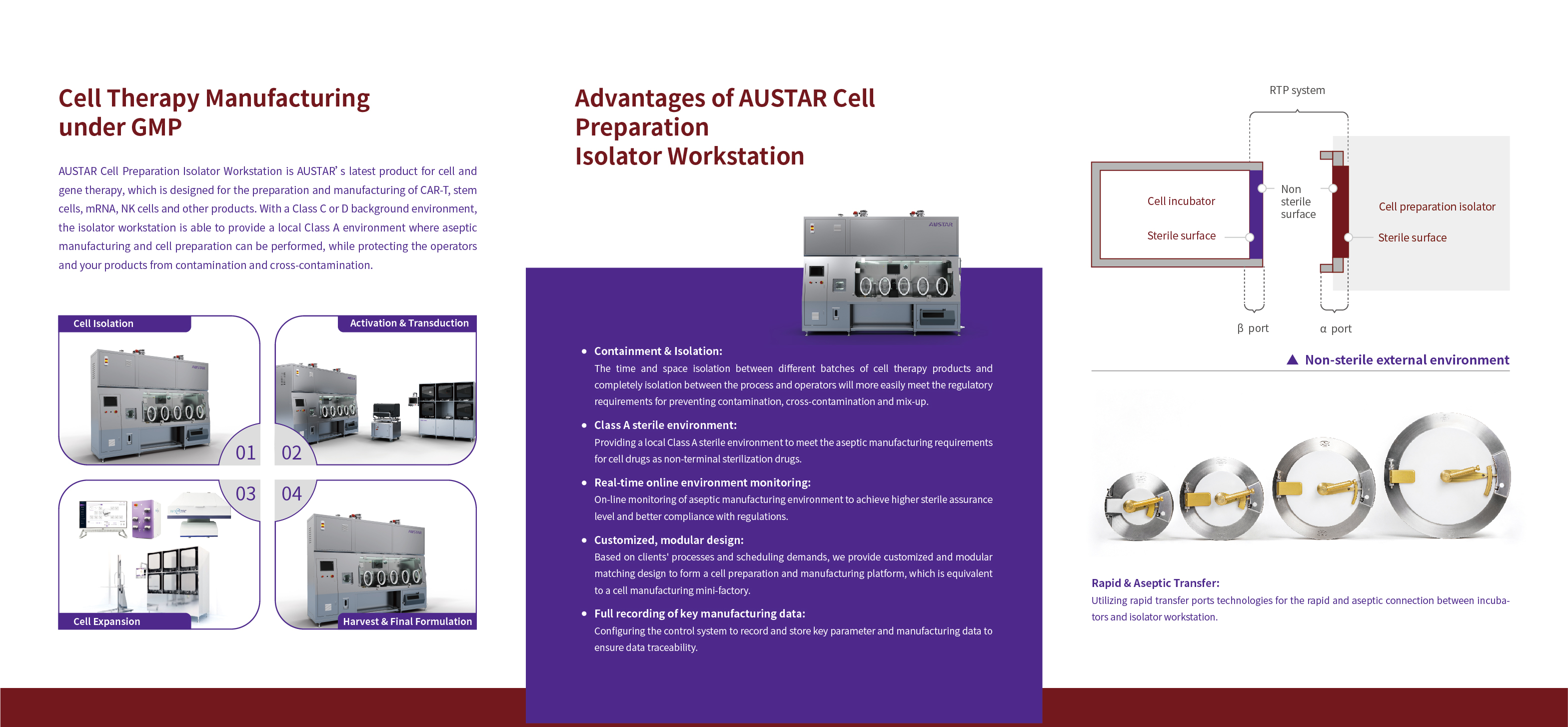 Cell Therapy Manufacturing under GMP

AUSTAR Cell Preparation Isolator Workstation is AUSTAR' s latest product for cell and gene therapy, which is designed for the preparation and manufacturing of CAR-T, stem cells, mRNA, NK cells and other products. With a Class C or D background environment, the isolator workstation is able to provide a local Class A environment where aseptic manufacturing and cell preparation can be performed, while protecting the operators and your products from contamination and cross-contamination.

Cell Isolation
01
Activation & Transduction
02
03
Cell Expansion
04
Harvest & Final Formulation

Advantages of AUSTAR Cell Preparation Isolator Workstation

AUSTAR

• Containment & Isolation:
The time and space isolation between different batches of cell therapy products and completely isolation between the process and operators will more easily meet the regulatory requirements for preventing contamination, cross-contamination and mix-up.

• Class A sterile environment:
Providing a local Class A sterile environment to meet the aseptic manufacturing requirements for cell drugs as non-terminal sterilization drugs.

• Real-time online environment monitoring:
On-line monitoring of aseptic manufacturing environment to achieve higher sterile assurance level and better compliance with regulations.

• Customized, modular design:
Based on clients' processes and scheduling demands, we provide customized and modular matching design to form a cell preparation and manufacturing platform, which is equivalent to a cell manufacturing mini-factory.

• Full recording of key manufacturing data:
Configuring the control system to record and store key parameter and manufacturing data to ensure data traceability.

RTP system
Cell incubator
Sterile surface
Non sterile surface
Cell preparation isolator
Sterile surface
β port
α port
▲ Non-sterile external environment

Rapid & Aseptic Transfer:
Utilizing rapid transfer ports technologies for the rapid and aseptic connection between incubators and isolator workstation.