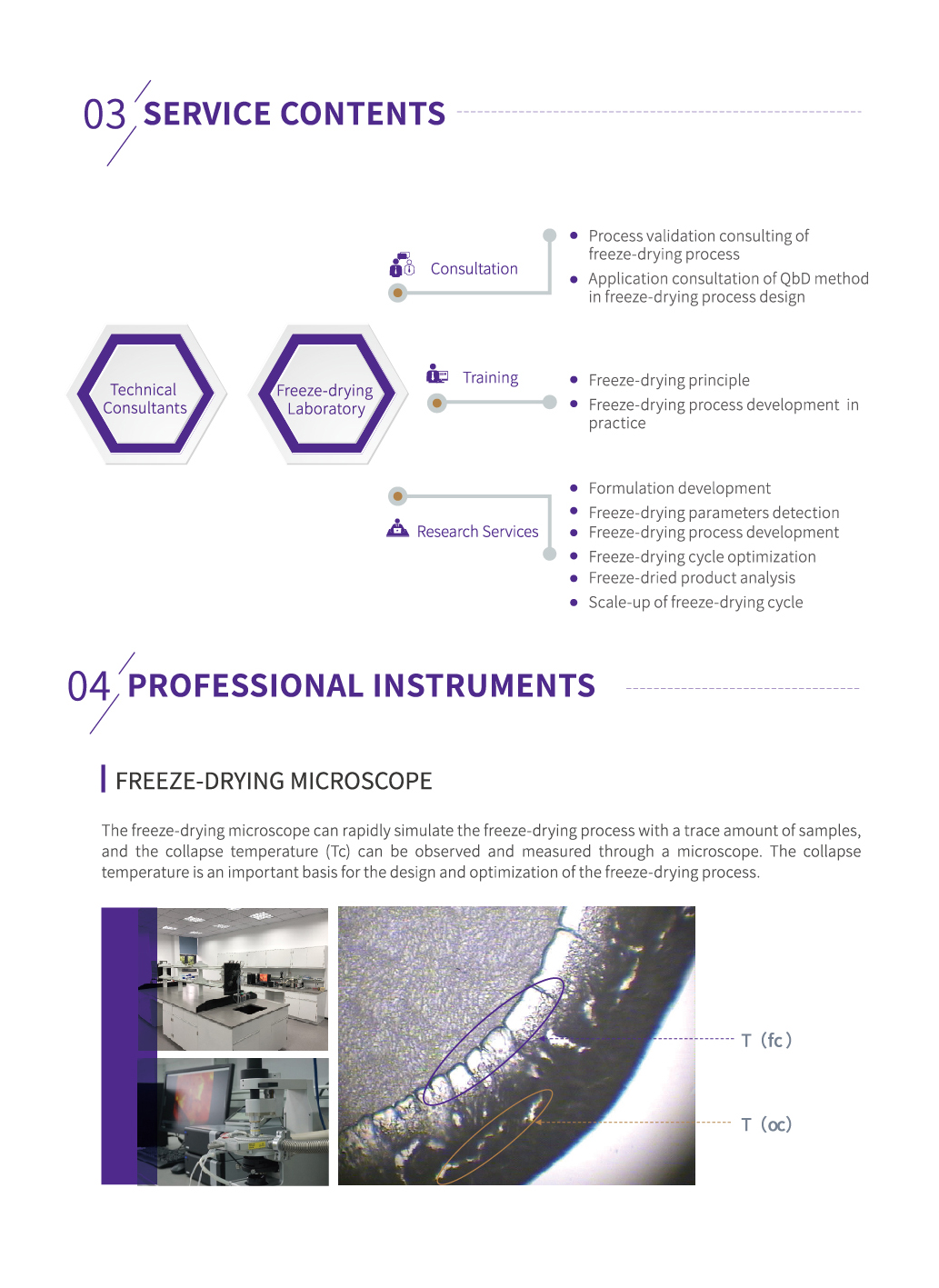 03 SERVICE CONTENTS

Technical Consultants

Freeze-drying Laboratory

Consultation

- Process validation consulting of freeze-drying process
- Application consultation of QbD method in freeze-drying process design

Training

- Freeze-drying principle
- Freeze-drying process development in practice

Research Services

- Formulation development
- Freeze-drying parameters detection
- Freeze-drying process development
- Freeze-drying cycle optimization
- Freeze-dried product analysis
- Scale-up of freeze-drying cycle

04 PROFESSIONAL INSTRUMENTS

FREEZE-DRYING MICROSCOPE

The freeze-drying microscope can rapidly simulate the freeze-drying process with a trace amount of samples, and the collapse temperature (Tc) can be observed and measured through a microscope. The collapse temperature is an important basis for the design and optimization of the freeze-drying process.

T (fc)

T (oc)