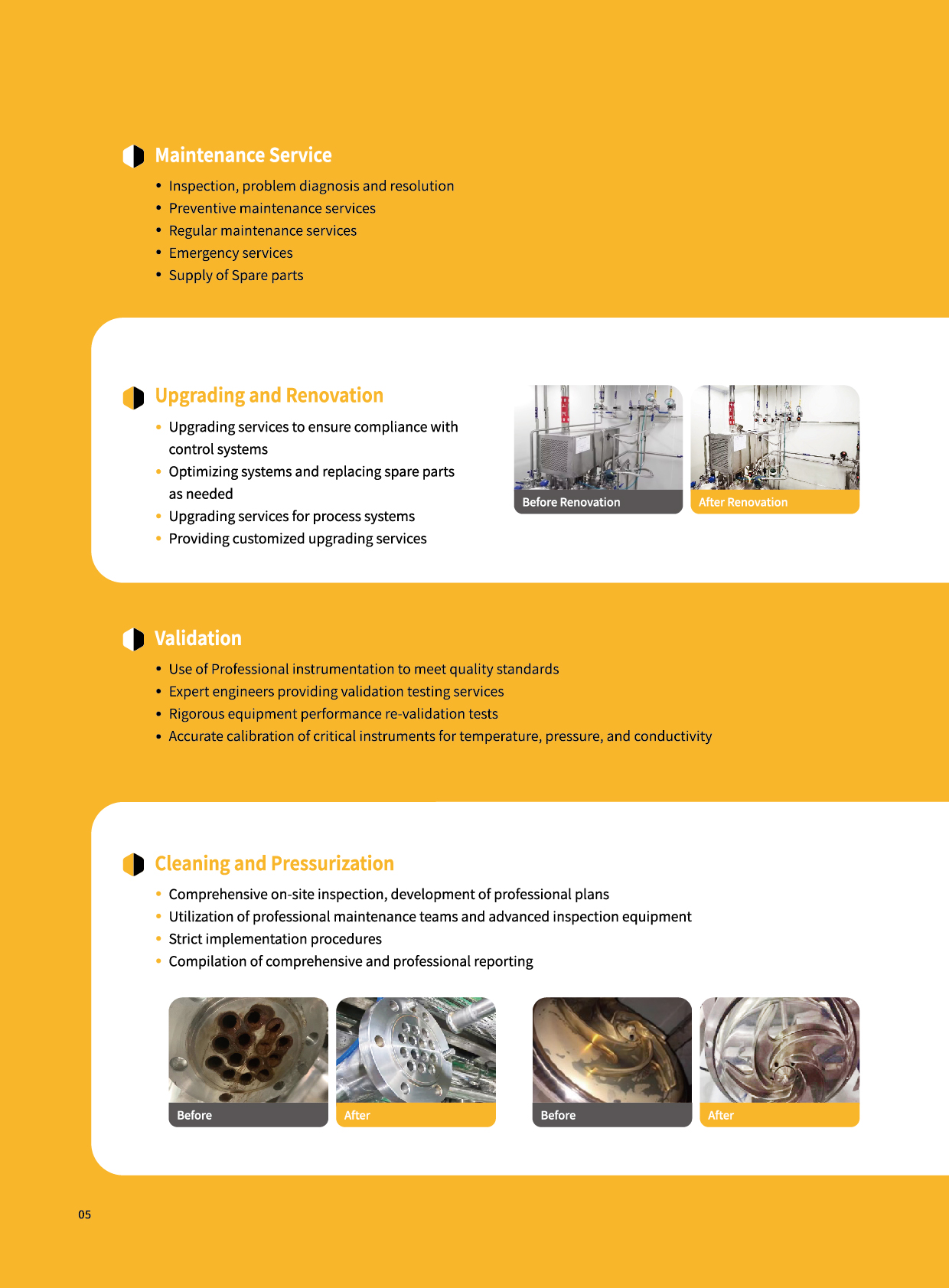 Maintenance Service

• Inspection, problem diagnosis and resolution
• Preventive maintenance services
• Regular maintenance services
• Emergency services
• Supply of Spare parts

Upgrading and Renovation

• Upgrading services to ensure compliance with control systems
• Optimizing systems and replacing spare parts as needed
• Upgrading services for process systems
• Providing customized upgrading services

Before Renovation

After Renovation

Validation

• Use of Professional instrumentation to meet quality standards
• Expert engineers providing validation testing services
• Rigorous equipment performance re-validation tests
• Accurate calibration of critical instruments for temperature, pressure, and conductivity

Cleaning and Pressurization

• Comprehensive on-site inspection, development of professional plans
• Utilization of professional maintenance teams and advanced inspection equipment
• Strict implementation procedures
• Compilation of comprehensive and professional reporting

Before

After

Before

After

05