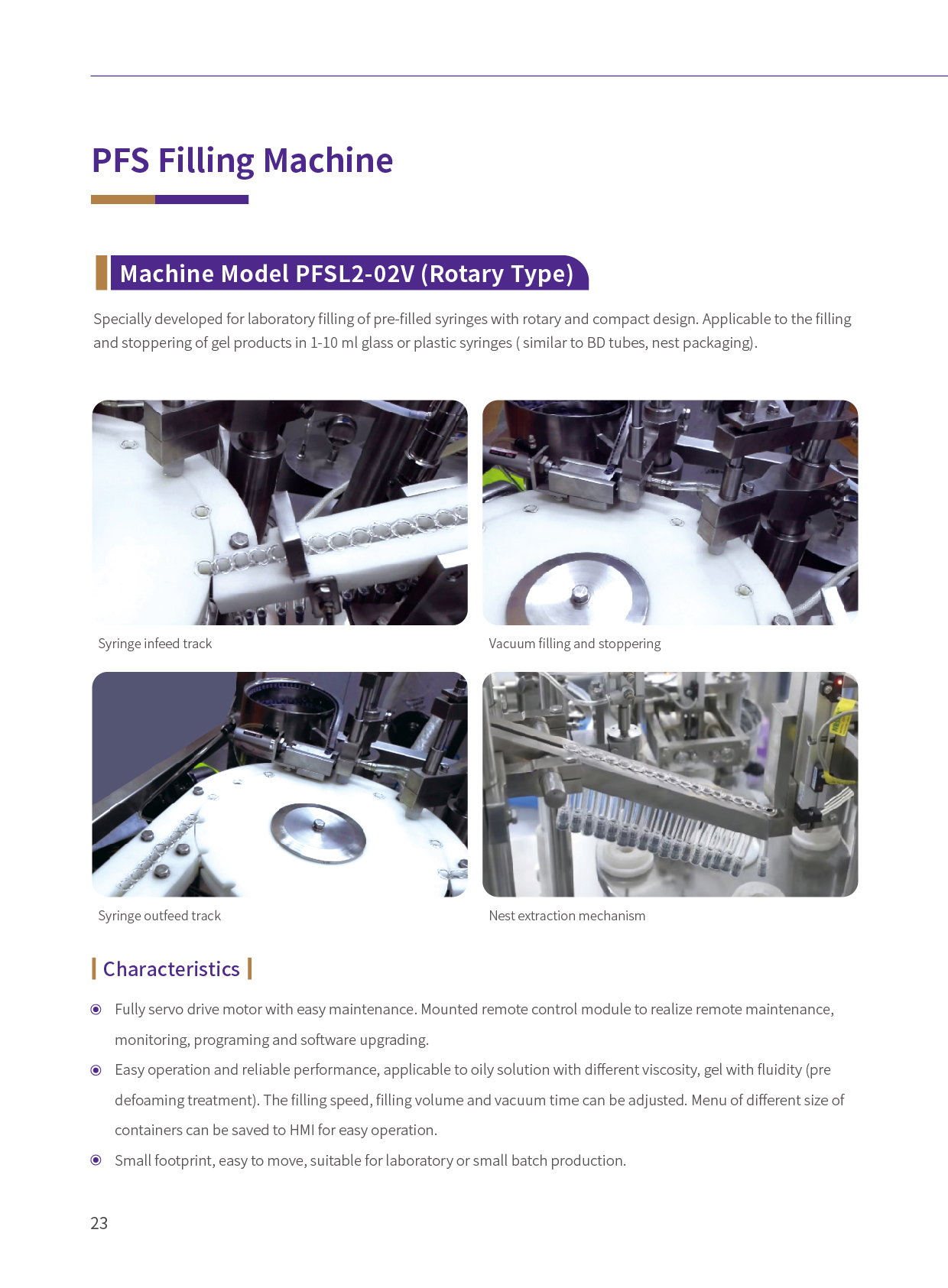 PFS Filling Machine

Machine Model PFSL2-02V (Rotary Type)

Specially developed for laboratory filling of pre-filled syringes with rotary and compact design. Applicable to the filling and stoppering of gel products in 1-10 ml glass or plastic syringes ( similar to BD tubes, nest packaging).

Syringe infeed track

Vacuum filling and stoppering

Syringe outfeed track

Nest extraction mechanism

Characteristics

Fully servo drive motor with easy maintenance. Mounted remote control module to realize remote maintenance, monitoring, programing and software upgrading.

Easy operation and reliable performance, applicable to oily solution with different viscosity, gel with fluidity (pre defoaming treatment). The filling speed, filling volume and vacuum time can be adjusted. Menu of different size of containers can be saved to HMI for easy operation.

Small footprint, easy to move, suitable for laboratory or small batch production.

23