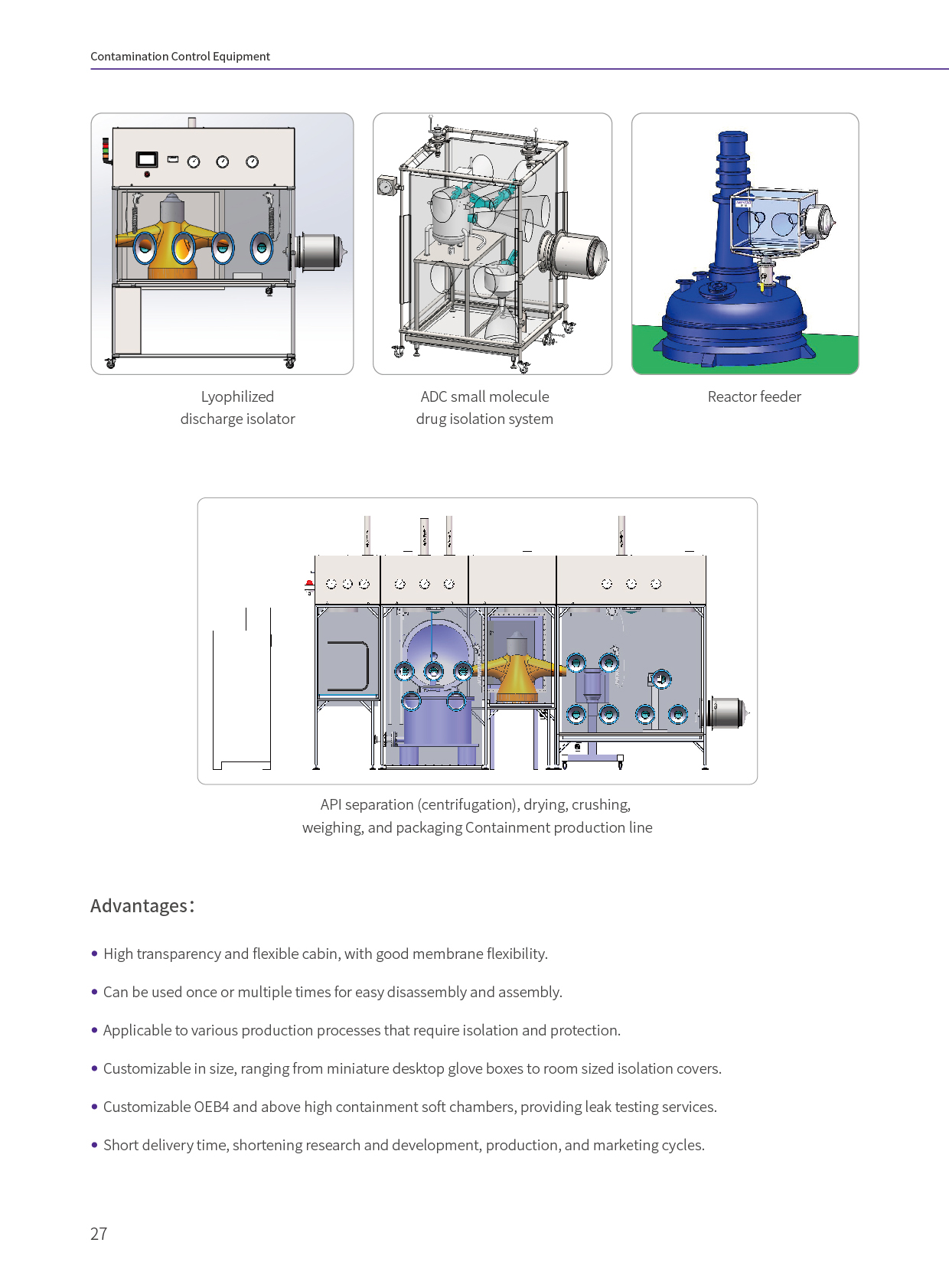 Contamination Control Equipment

Lyophilized discharge isolator

ADC small molecule drug isolation system

Reactor feeder

API separation (centrifugation), drying, crushing, weighing, and packaging Containment production line

Advantages:

• High transparency and flexible cabin, with good membrane flexibility.

• Can be used once or multiple times for easy disassembly and assembly.

• Applicable to various production processes that require isolation and protection.

• Customizable in size, ranging from miniature desktop glove boxes to room sized isolation covers.

• Customizable OEB4 and above high containment soft chambers, providing leak testing services.

• Short delivery time, shortening research and development, production, and marketing cycles.

27