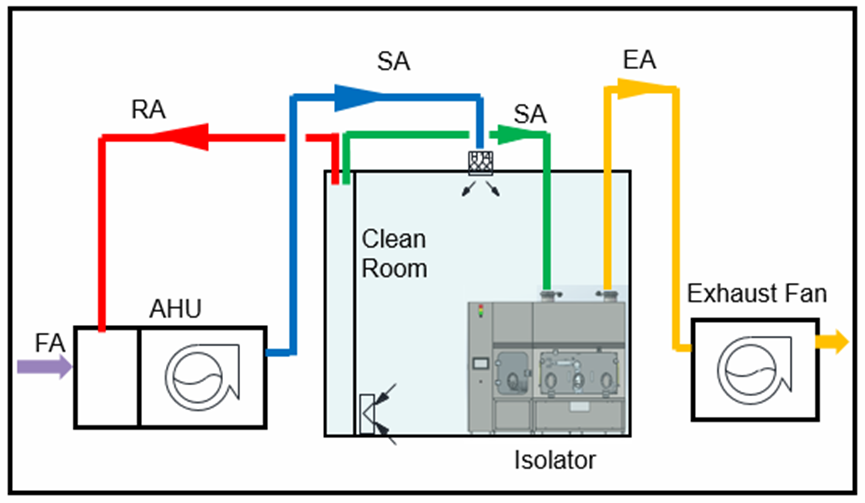 SA

EA

RA

SA

Clean Room

AHU

Exhaust Fan

FA

Isolator